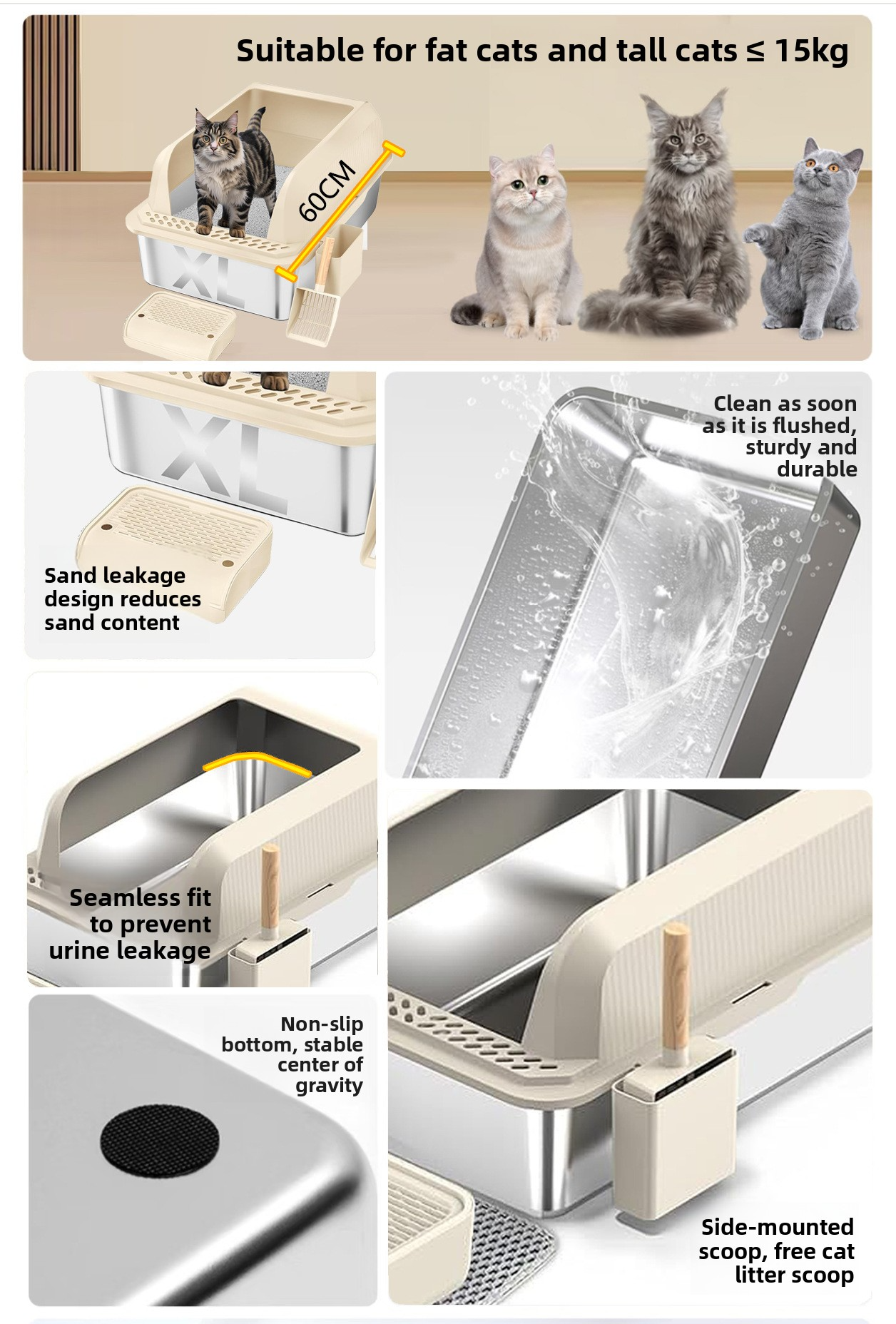 Suitable for fat cats and tall cats ≤ 15kg

60CM

XL

XL

Sand leakage design reduces sand content

Clean as soon as it is flushed, sturdy and durable

Seamless fit to prevent urine leakage

Non-slip bottom, stable center of gravity

Side-mounted scoop, free cat litter scoop