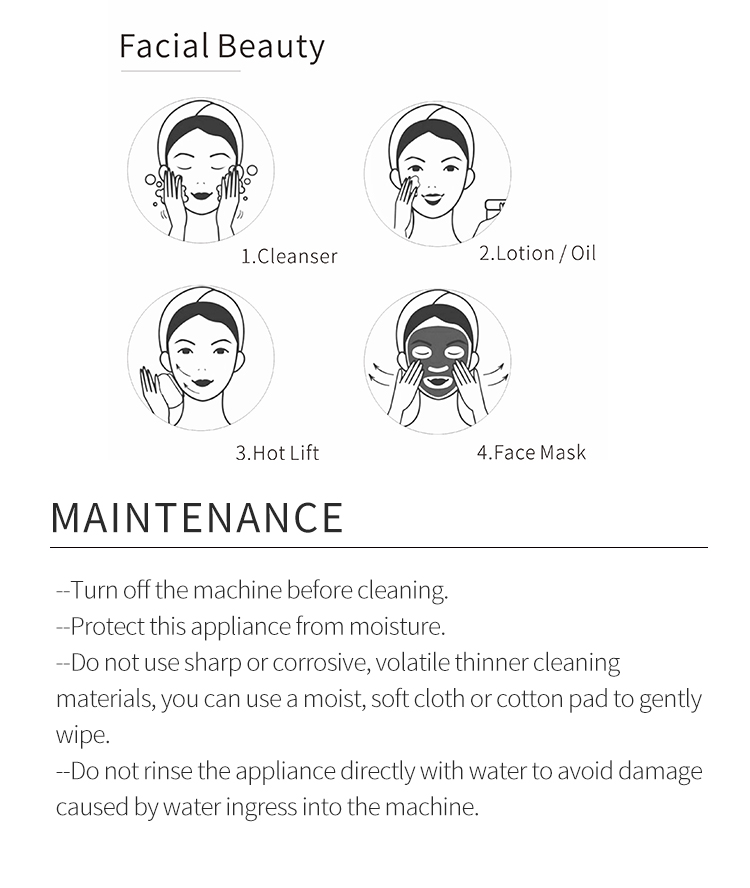 Facial Beauty

1.Cleanser

2.Lotion / Oil

3.Hot Lift

4.Face Mask

MAINTENANCE

--Turn off the machine before cleaning.
--Protect this appliance from moisture.
--Do not use sharp or corrosive, volatile thinner cleaning materials, you can use a moist, soft cloth or cotton pad to gently wipe.
--Do not rinse the appliance directly with water to avoid damage caused by water ingress into the machine.