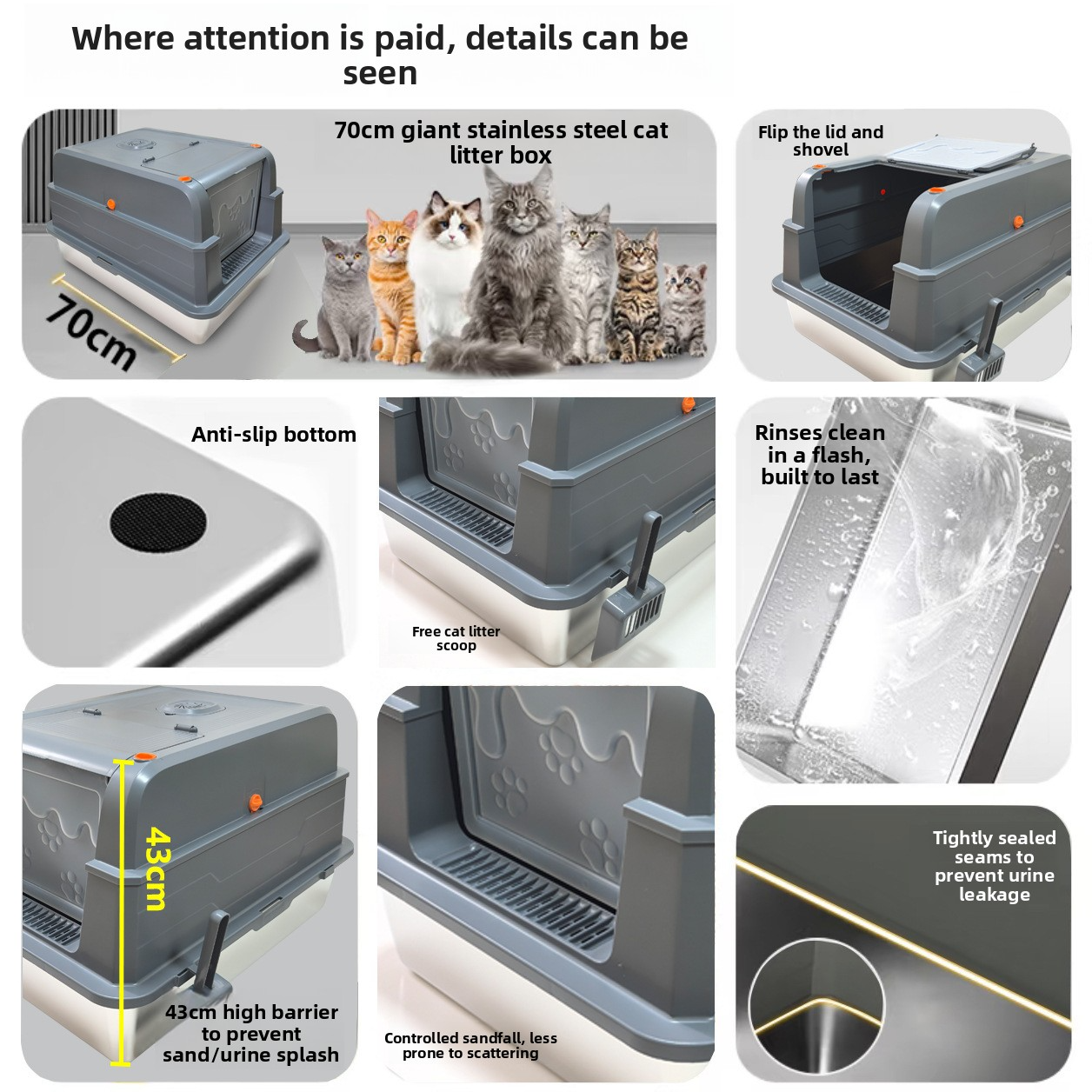 Where attention is paid, details can be seen

70cm giant stainless steel cat litter box

70cm

Flip the lid and shovel

Anti-slip bottom

Free cat litter scoop

Rinses clean in a flash, built to last

43cm

43cm high barrier to prevent sand/urine splash

Controlled sandfall, less prone to scattering

Tightly sealed seams to prevent urine leakage