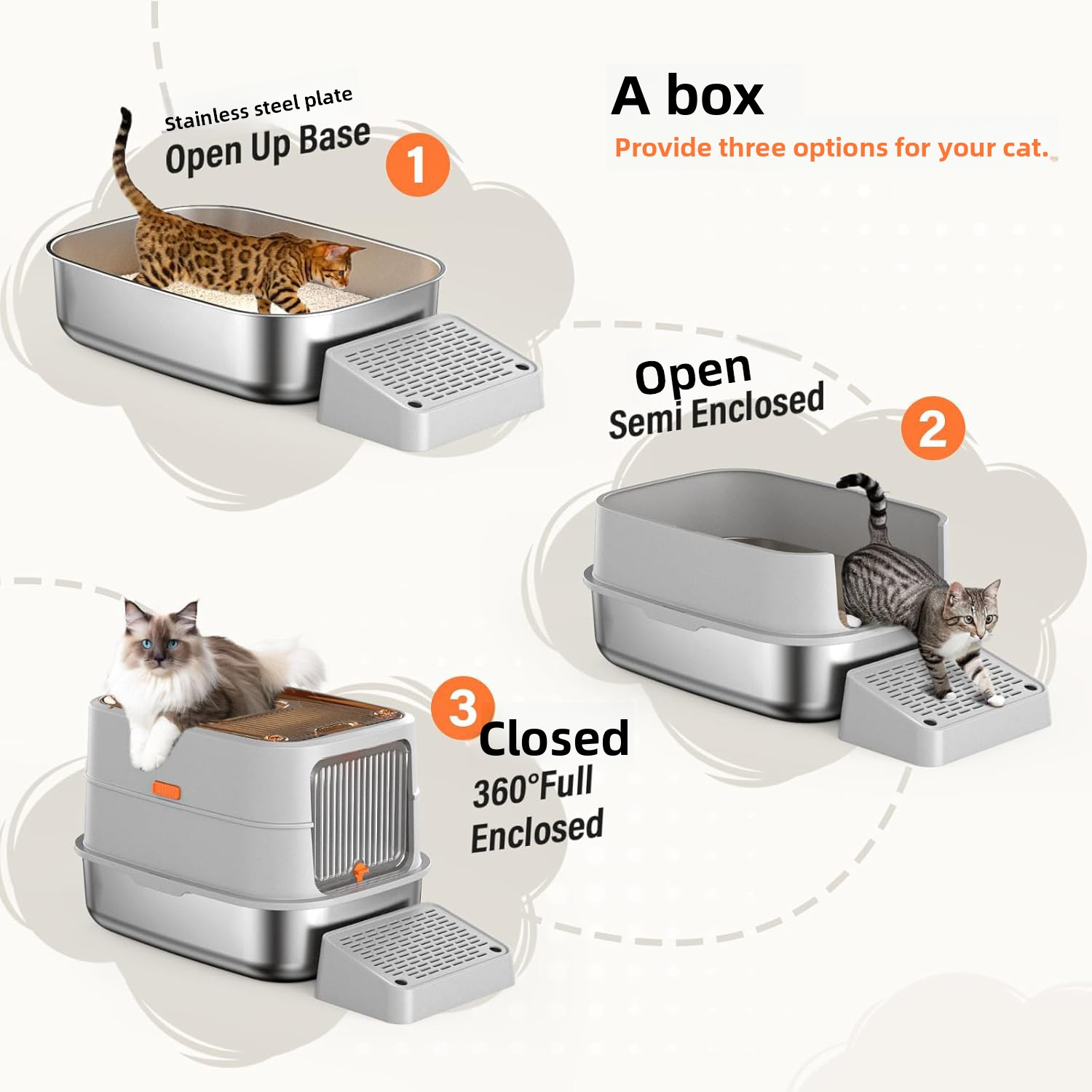 A box
Provide three options for your cat.

Stainless steel plate
Open Up Base
1

Open
Semi Enclosed
2

3
Closed
360°Full
Enclosed