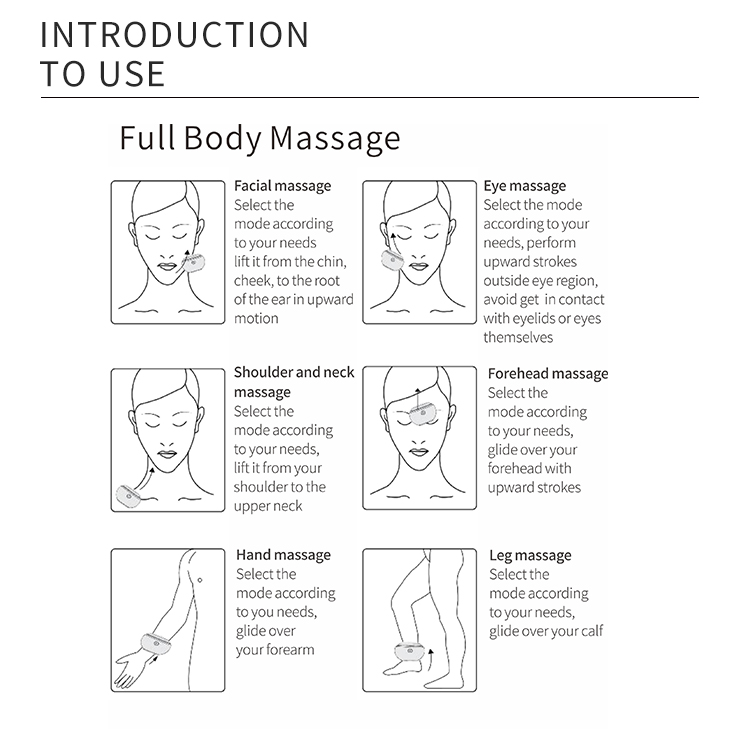 INTRODUCTION TO USE

Full Body Massage

Facial massage
Select the mode according to your needs lift it from the chin, cheek, to the root of the ear in upward motion

Eye massage
Select the mode according to your needs, perform upward strokes outside eye region, avoid get in contact with eyelids or eyes themselves

Shoulder and neck massage
Select the mode according to your needs, lift it from your shoulder to the upper neck

Forehead massage
Select the mode according to your needs, glide over your forehead with upward strokes

Hand massage
Select the mode according to you needs, glide over your forearm

Leg massage
Select the mode according to your needs, glide over your calf