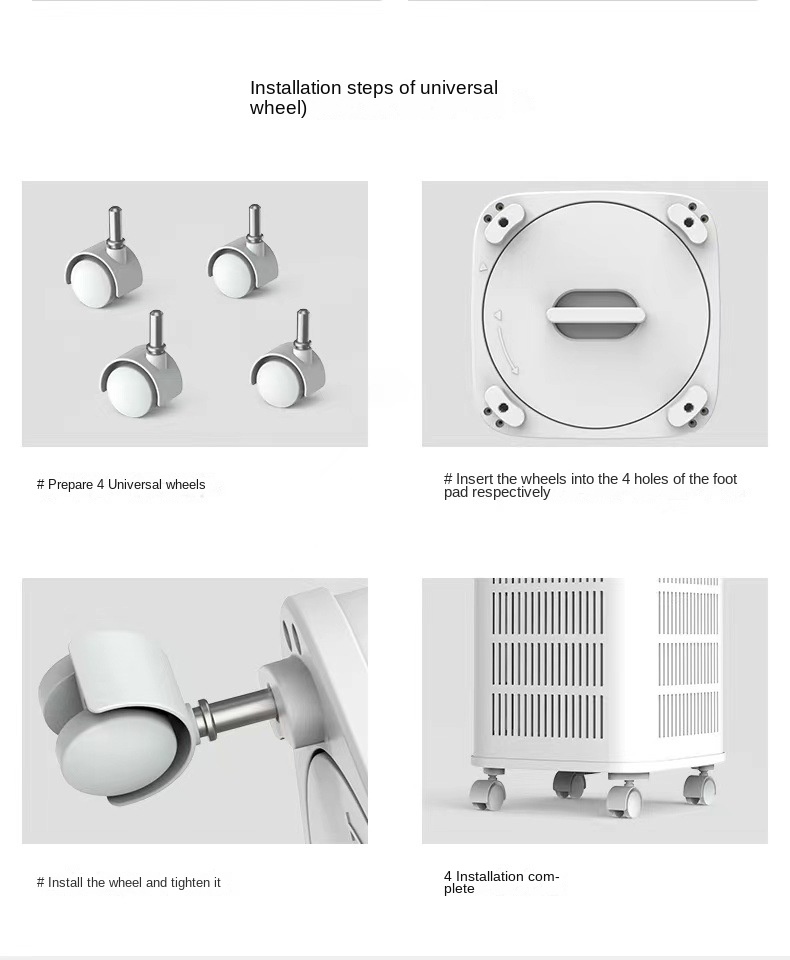 Installation steps of universal wheel)

# Prepare 4 Universal wheels

# Insert the wheels into the 4 holes of the foot pad respectively

# Install the wheel and tighten it

4 Installation complete