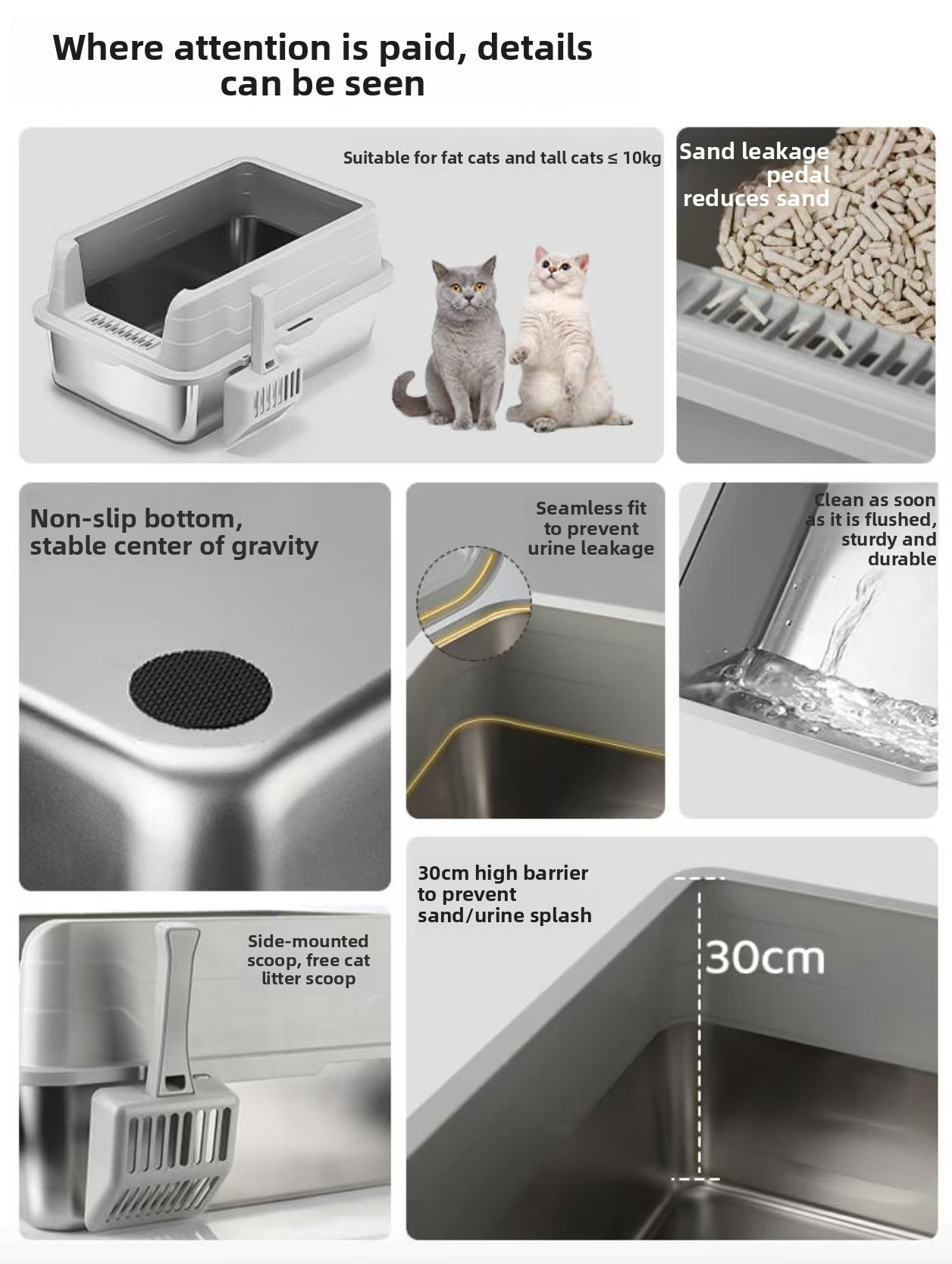 Where attention is paid, details can be seen

Suitable for fat cats and tall cats ≤ 10kg

Sand leakage pedal reduces sand

Non-slip bottom, stable center of gravity

Seamless fit to prevent urine leakage

Clean as soon as it is flushed, sturdy and durable

30cm high barrier to prevent sand/urine splash

30cm

Side-mounted scoop, free cat litter scoop