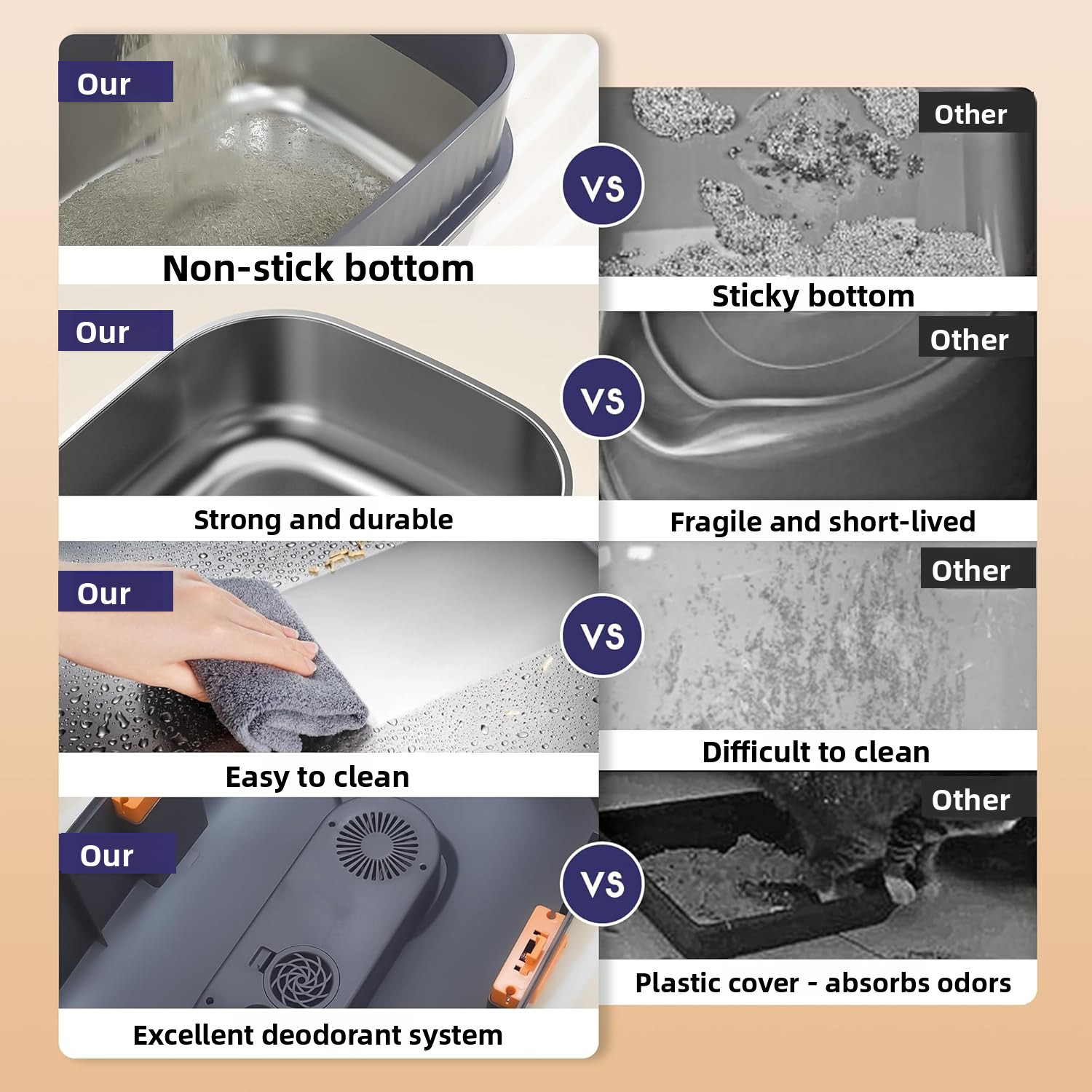 Our

Non-stick bottom

VS

Other

Sticky bottom

Our

Strong and durable

VS

Other

Fragile and short-lived

Our

Easy to clean

VS

Other

Difficult to clean

Our

Excellent deodorant system

VS

Other

Plastic cover - absorbs odors