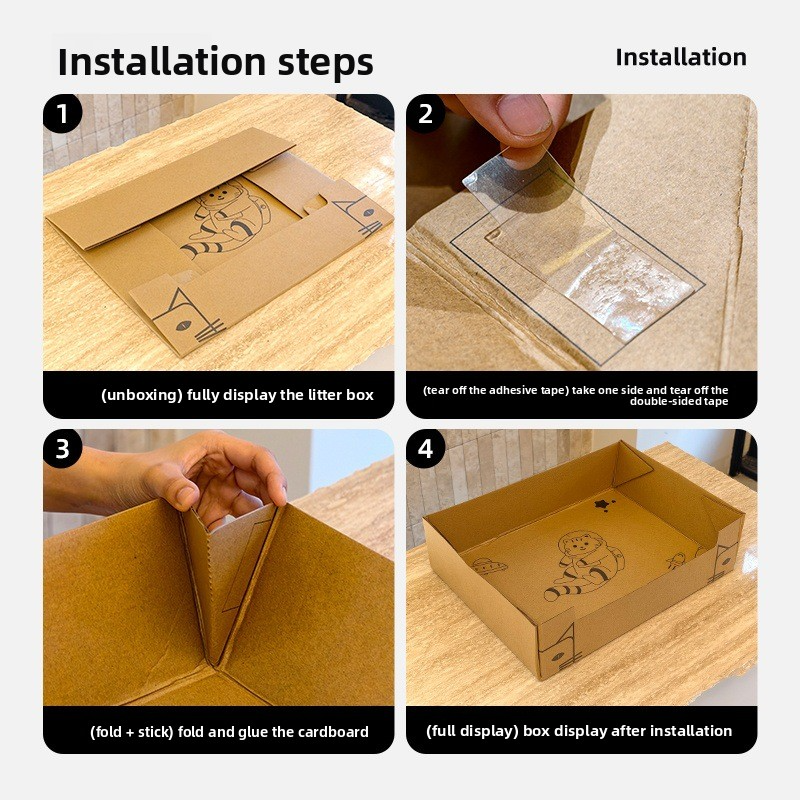 Installation steps

Installation

1

(unboxing) fully display the litter box

2

(tear off the adhesive tape) take one side and tear off the double-sided tape

3

(fold + stick) fold and glue the cardboard

4

(full display) box display after installation