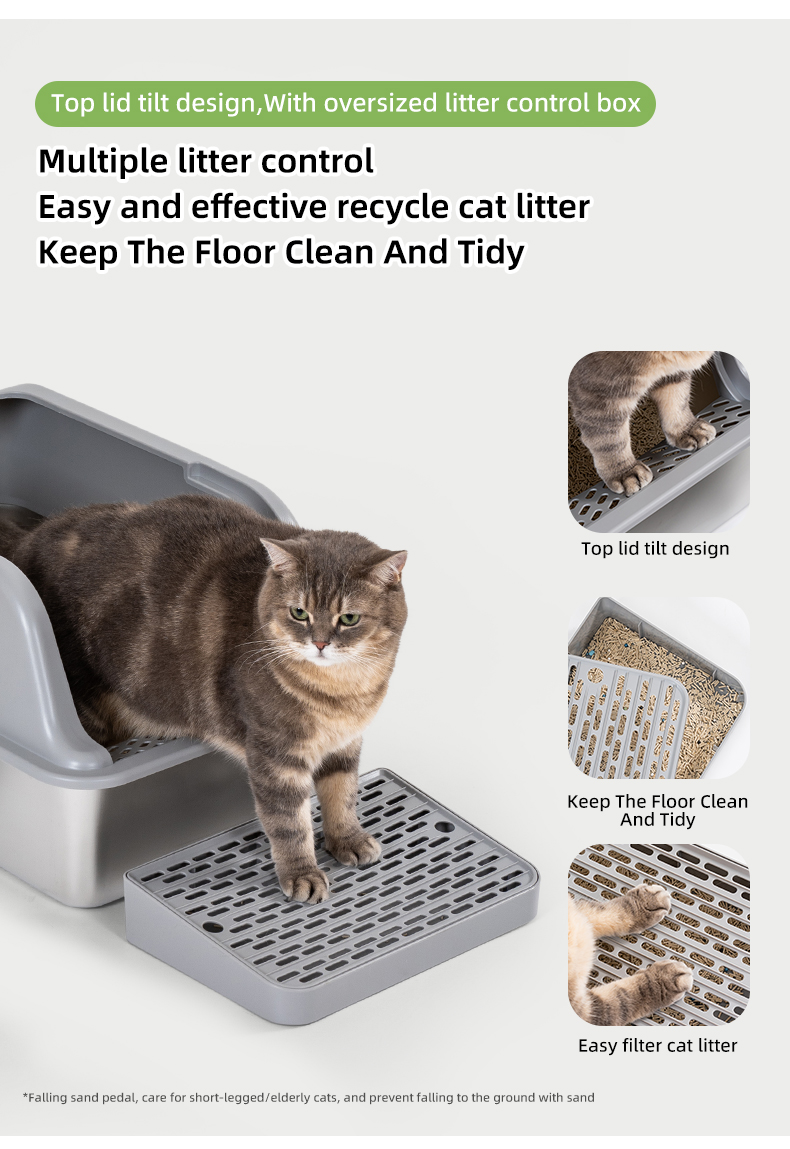 Top lid tilt design,With oversized litter control box

Multiple litter control
Easy and effective recycle cat litter
Keep The Floor Clean And Tidy

Top lid tilt design

Keep The Floor Clean And Tidy

Easy filter cat litter

*Falling sand pedal, care for short-legged/elderly cats, and prevent falling to the ground with sand