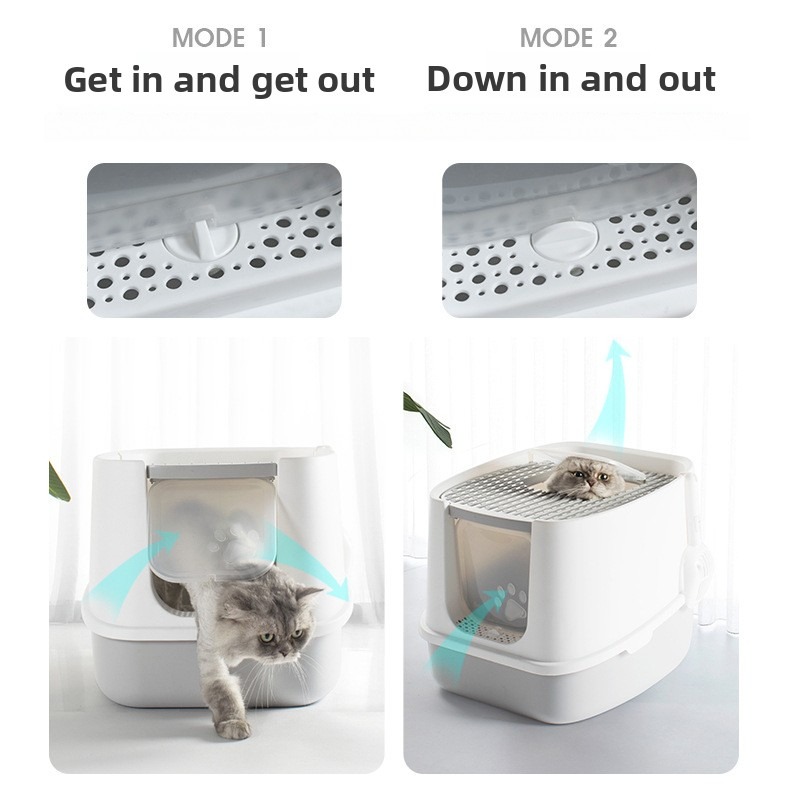 MODE 1
Get in and get out

MODE 2
Down in and out