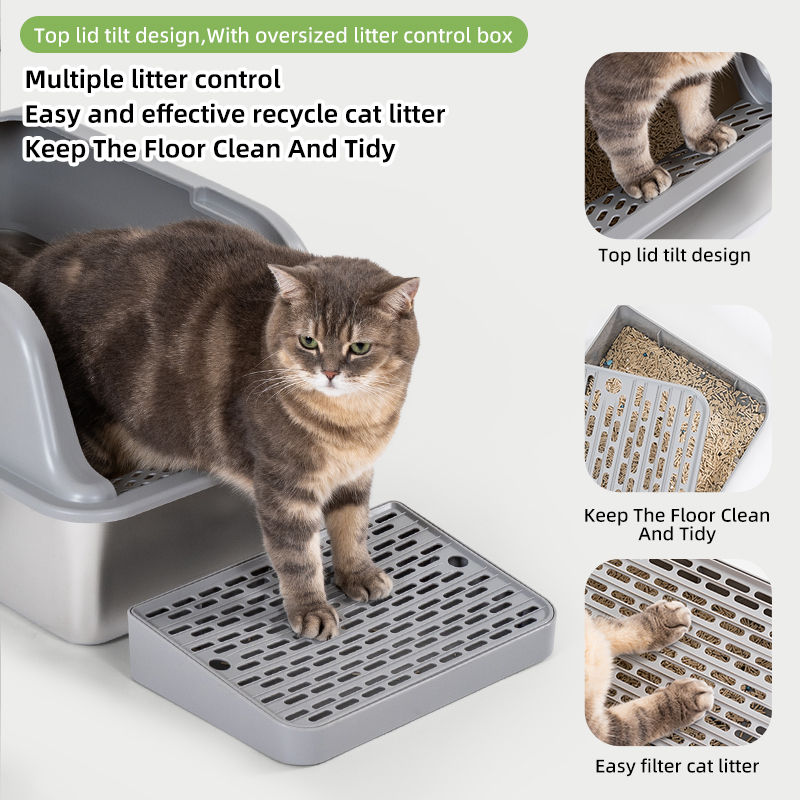 Top lid tilt design,With oversized litter control box

Multiple litter control
Easy and effective recycle cat litter
Keep The Floor Clean And Tidy

Top lid tilt design

Keep The Floor Clean And Tidy

Easy filter cat litter