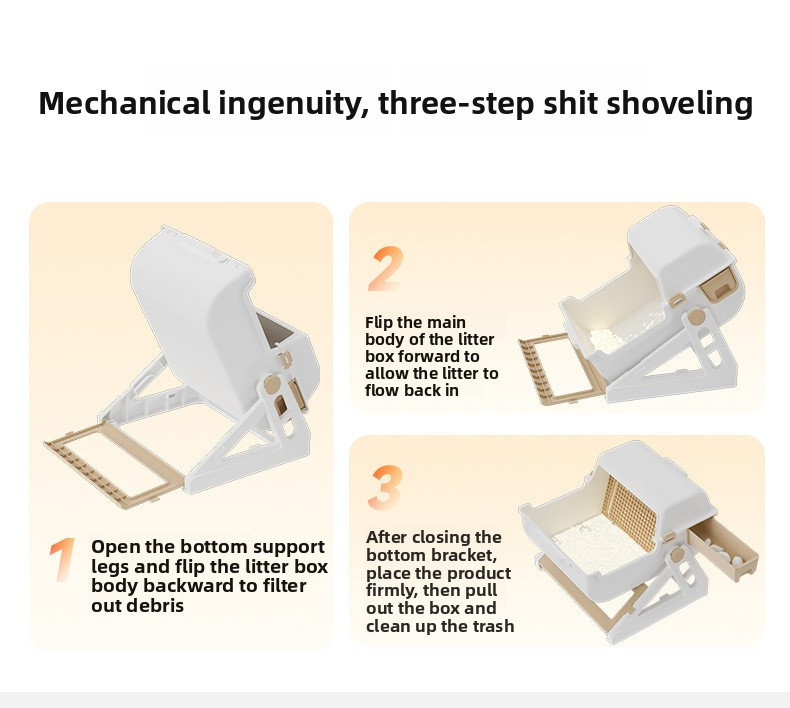 Mechanical ingenuity, three-step shit shoveling

1 Open the bottom support legs and flip the litter box body backward to filter out debris

2 Flip the main body of the litter box forward to allow the litter to flow back in

3 After closing the bottom bracket, place the product firmly, then pull out the box and clean up the trash