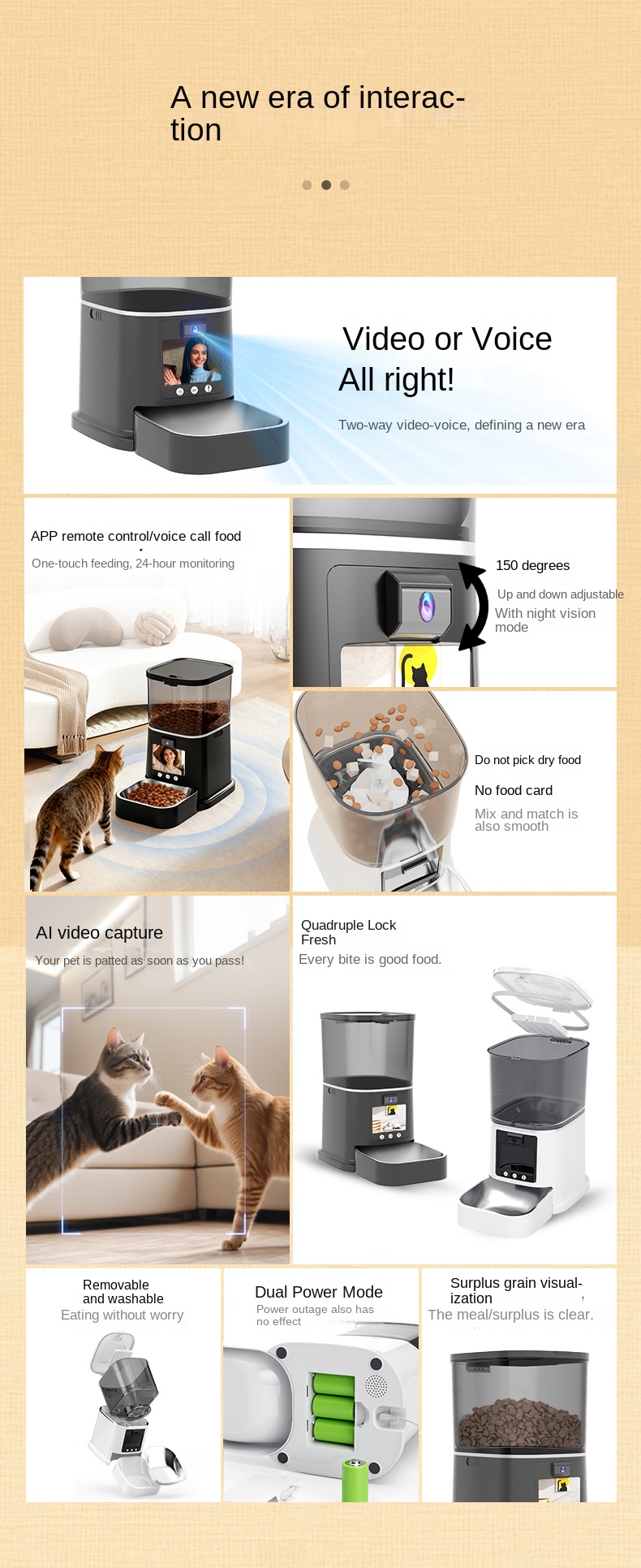 A new era of interaction

Video or Voice
All right!

Two-way video-voice, defining a new era

APP remote control/voice call food

One-touch feeding, 24-hour monitoring

150 degrees

Up and down adjustable

With night vision mode

Do not pick dry food

No food card

Mix and match is also smooth

AI video capture

Your pet is patted as soon as you pass!

Quadruple Lock Fresh

Every bite is good food.

Removable and washable

Eating without worry

Dual Power Mode

Power outage also has no effect

Surplus grain visualization

The meal/surplus is clear.